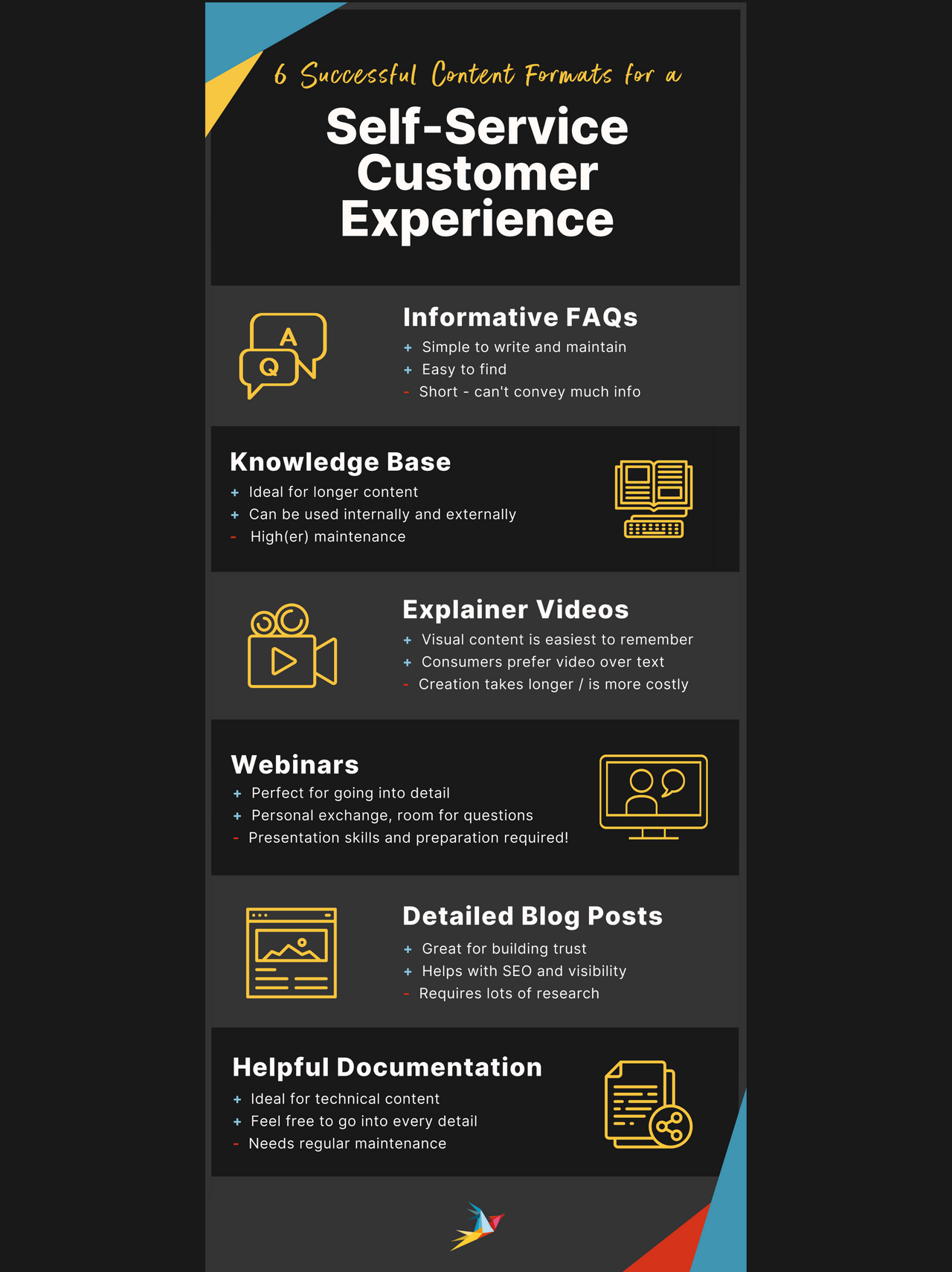 6 Successful Content Formats for a

Self-Service Customer Experience

A
Q

Informative FAQs
+ Simple to write and maintain
+ Easy to find
- Short - can't convey much info

Knowledge Base
+ Ideal for longer content
+ Can be used internally and externally
- High(er) maintenance

Explainer Videos
+ Visual content is easiest to remember
+ Consumers prefer video over text
- Creation takes longer / is more costly

Webinars
+ Perfect for going into detail
+ Personal exchange, room for questions
- Presentation skills and preparation required!

Detailed Blog Posts
+ Great for building trust
+ Helps with SEO and visibility
- Requires lots of research

Helpful Documentation
+ Ideal for technical content
+ Feel free to go into every detail
- Needs regular maintenance